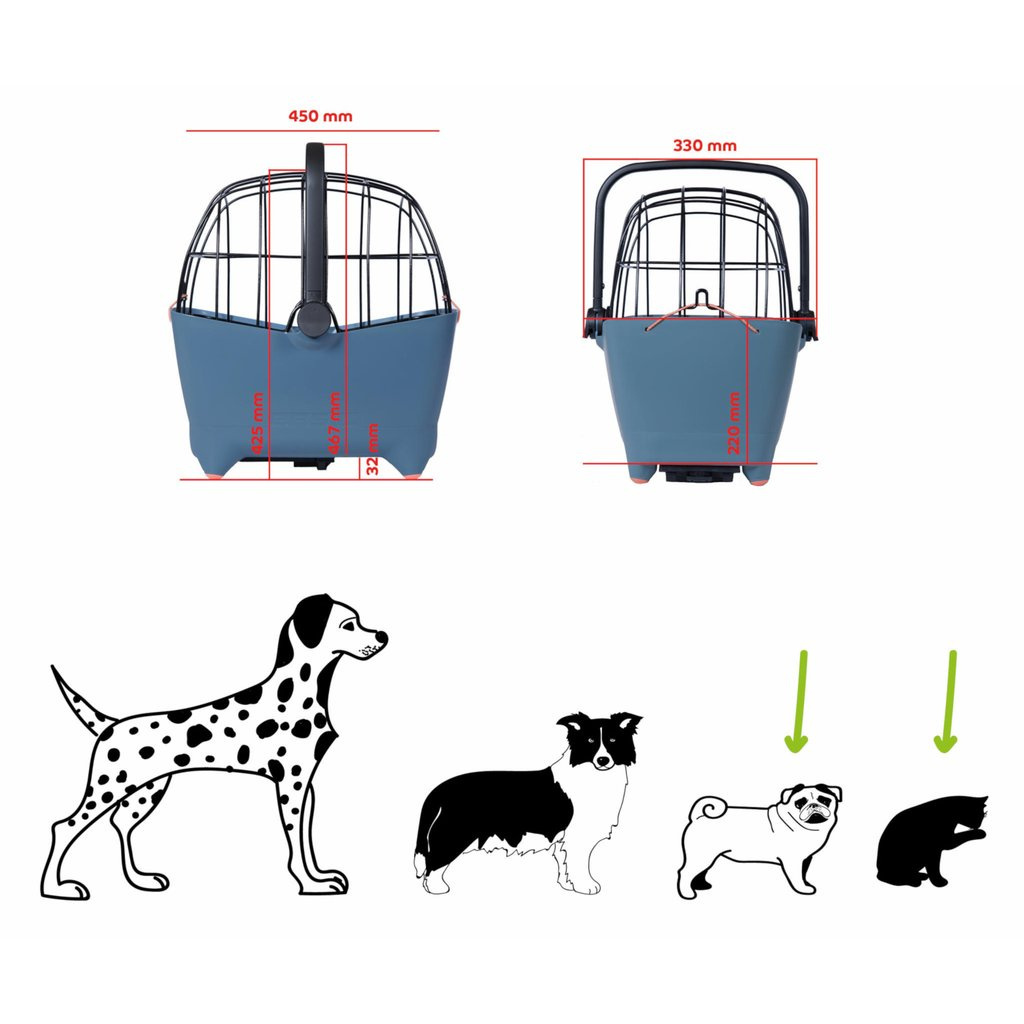 450 mm

425 mm
467 mm
32 mm

330 mm

220 mm